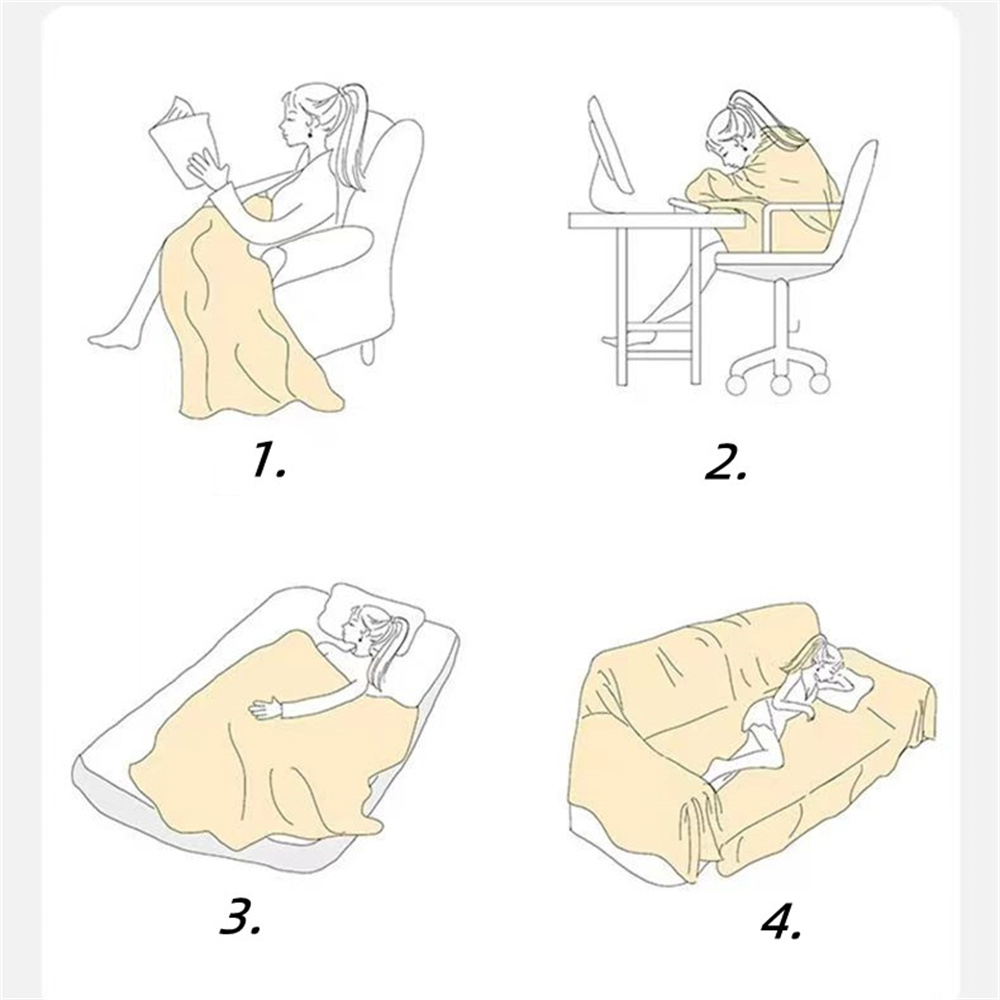 1.

2.

3.

4.