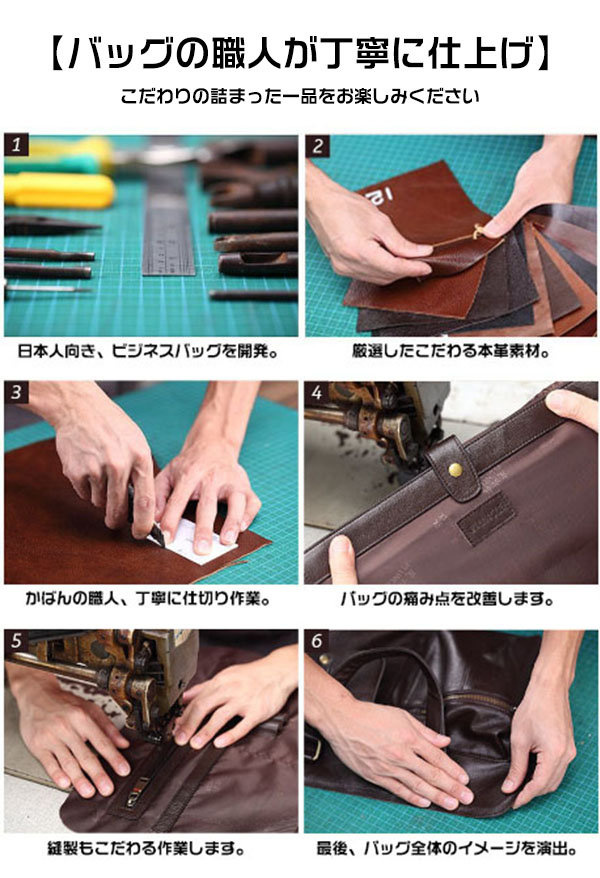 【バッグの職人が丁寧に仕上げ】

こだわりの詰まった一品をお楽しみください

1

日本人向き、ビジネスバッグを開発。

2

厳選したこだわる本革素材。

3

かばんの職人、丁寧に仕切り作業。

4

バッグの痛み点を改善します。

5

縫製もこだわる作業します。

6

最後、バッグ全体のイメージを演出。