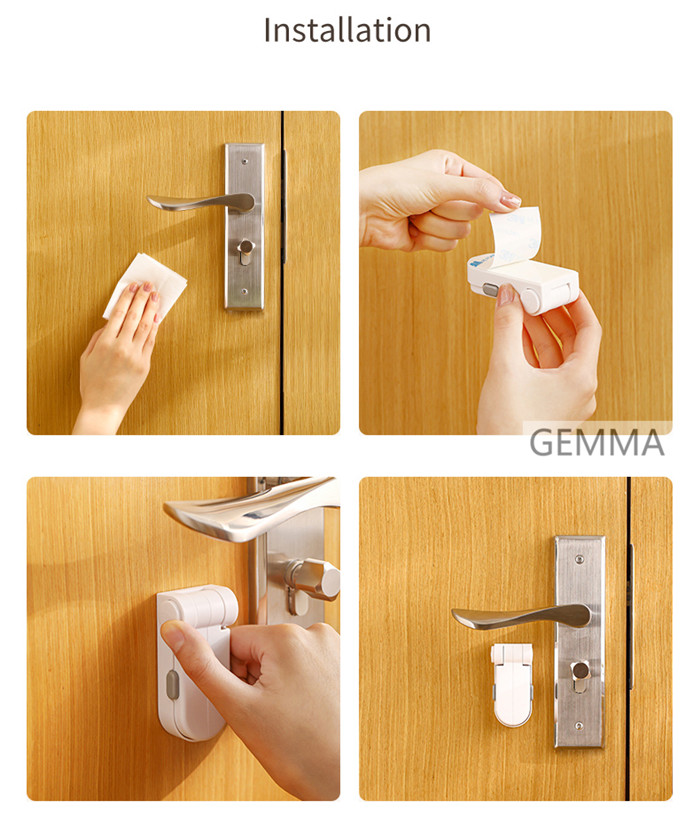 Installation

GEMMA