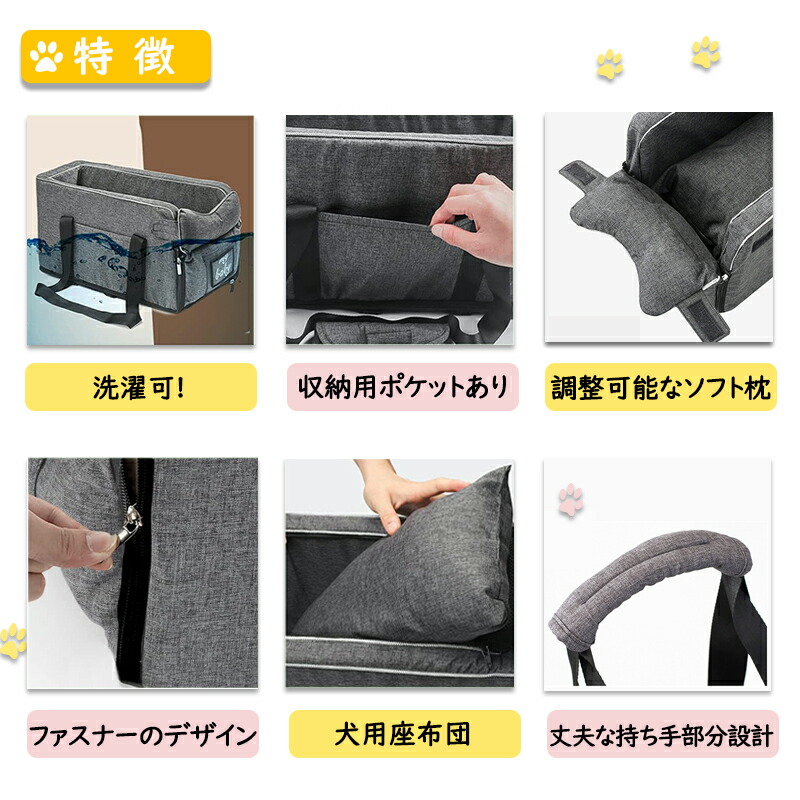 特徴

洗濯可!

収納用ポケットあり

調整可能なソフト枕

ファスナーのデザイン

犬用座布団

丈夫な持ち手部分設計