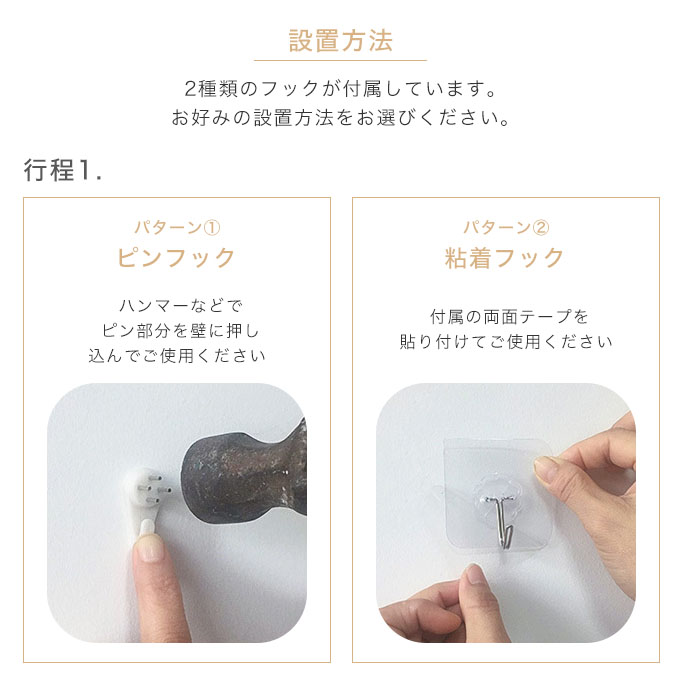 設置方法

2種類のフックが付属しています。
お好みの設置方法をお選びください。

行程1.

パターン①
ピンフック

ハンマーなどで
ピン部分を壁に押し
込んでご使用ください

パターン②
粘着フック

付属の両面テープを
貼り付けてご使用ください