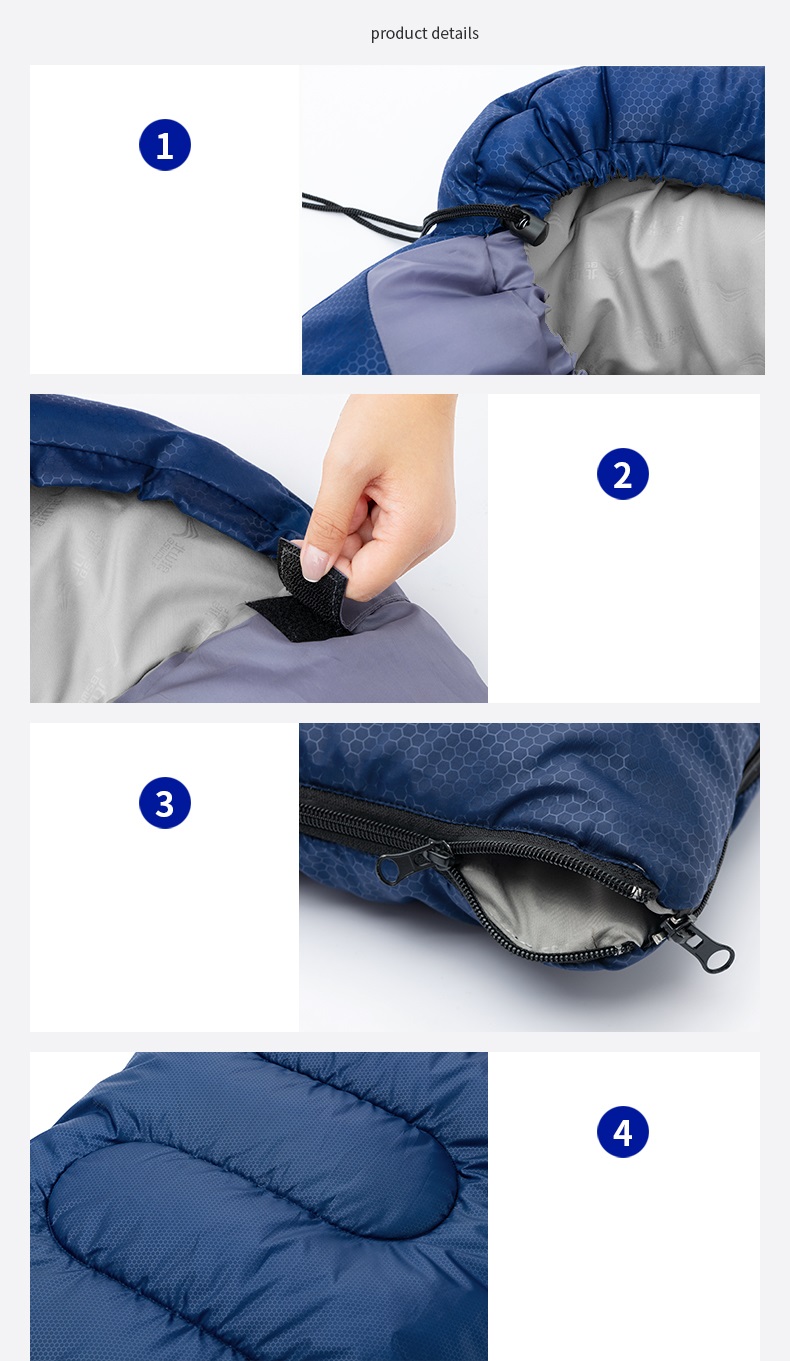 product details

1

2

3

4